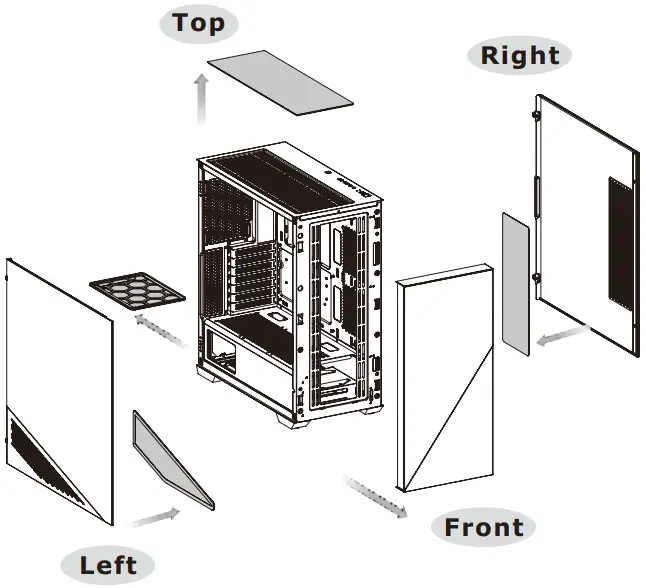 Top

Right

Front

Left