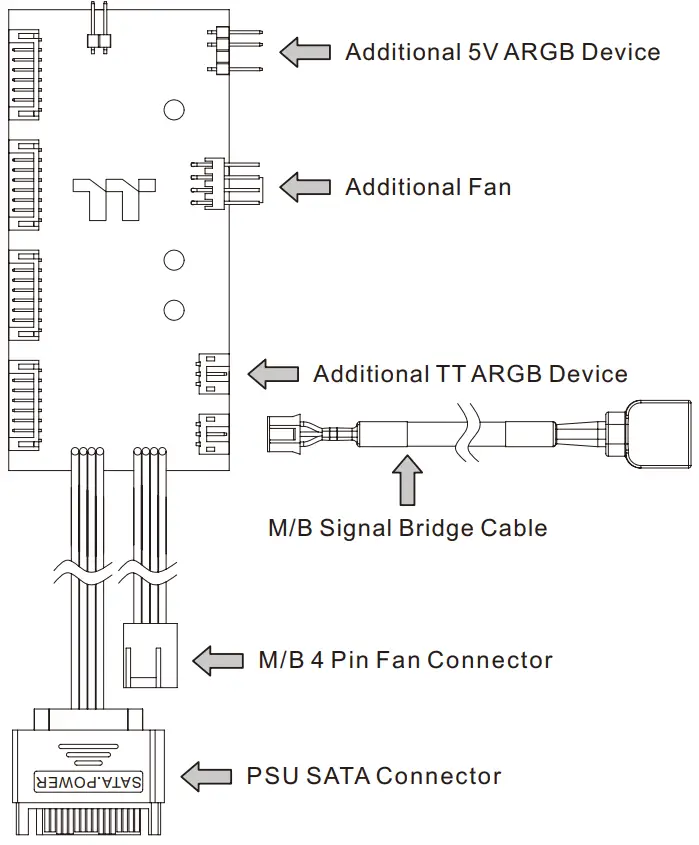 Additional 5V ARGB Device

Additional Fan

Additional TT ARGB Device

M/B Signal Bridge Cable

M/B 4 Pin Fan Connector

SATA.POWER

PSU SATA Connector