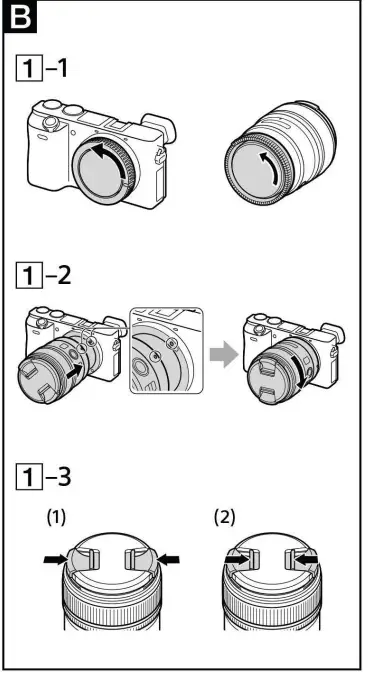 B

1 –1

1 –2

1 –3

(1)

(2)