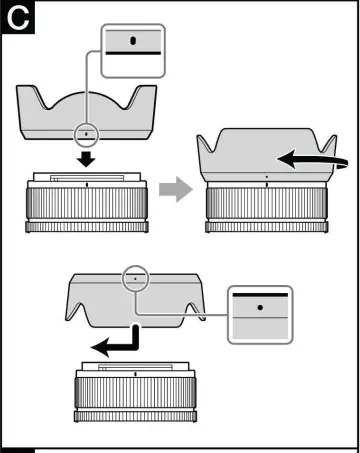 C