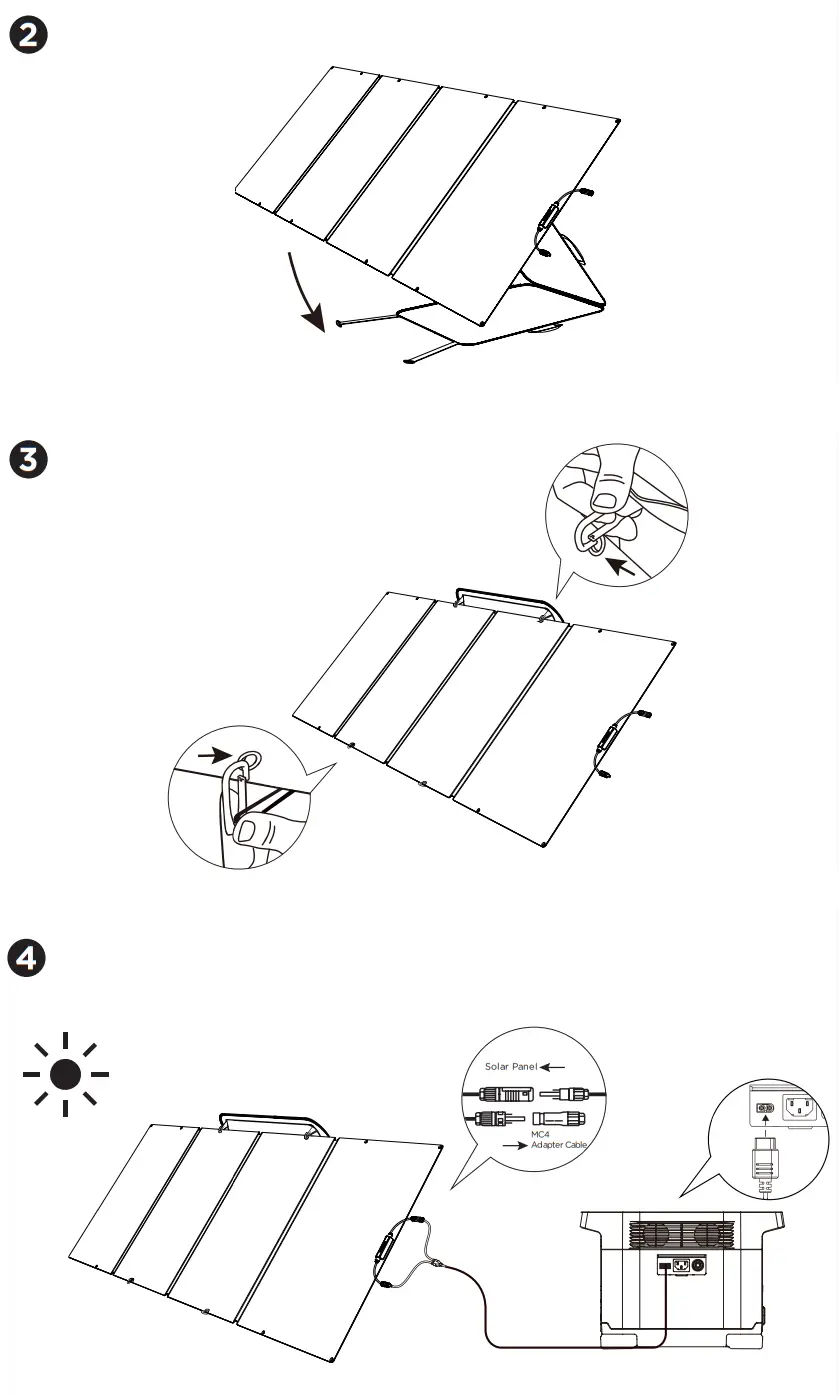 2

3

4

Solar Panel

MC4
Adapter Cable