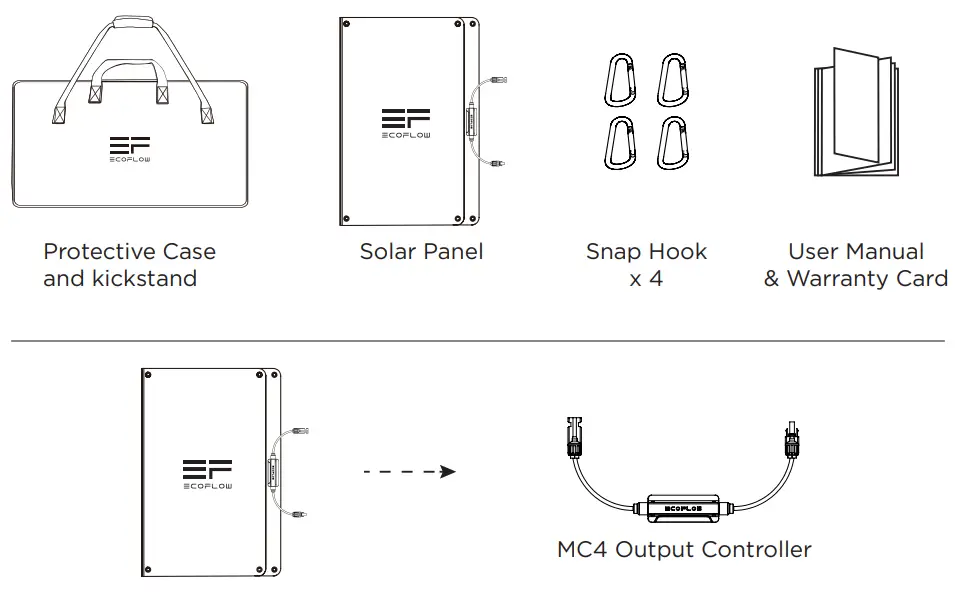 EF
ECOFLOW

Protective Case and kickstand

EF
ECOFLOW

Solar Panel

Snap Hook x 4

User Manual & Warranty Card

EF
ECOFLOW

ECOFLOW

MC4 Output Controller