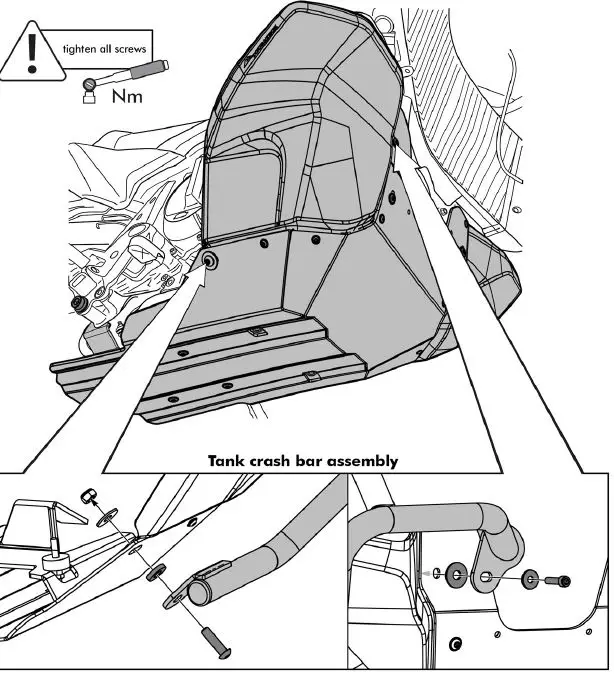 tighten all screws

Nm

Tank crash bar assembly