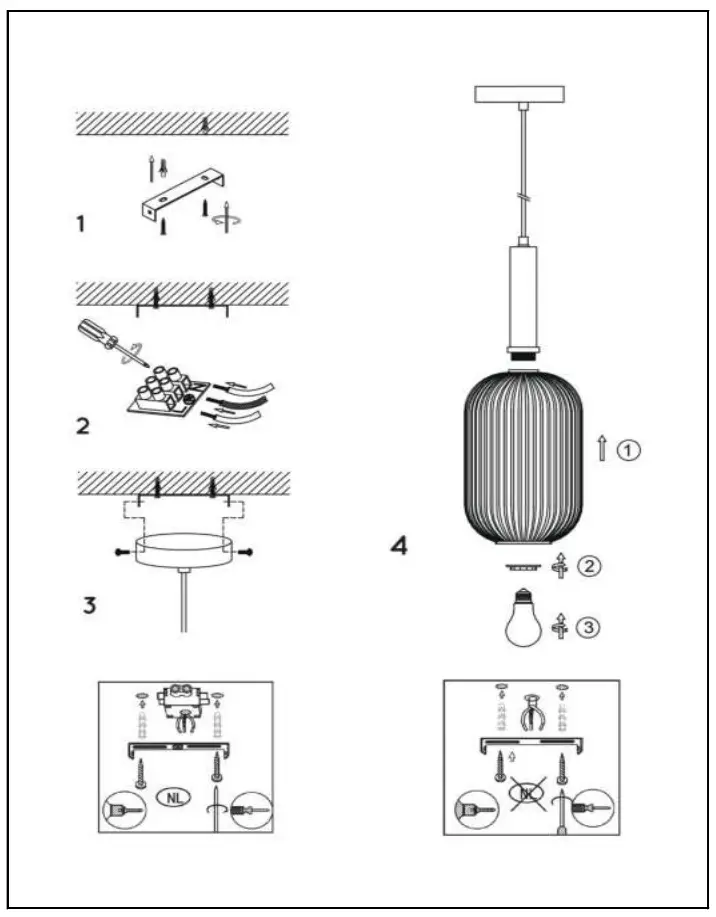 1

2

3

4

①

②

③

NL

NL