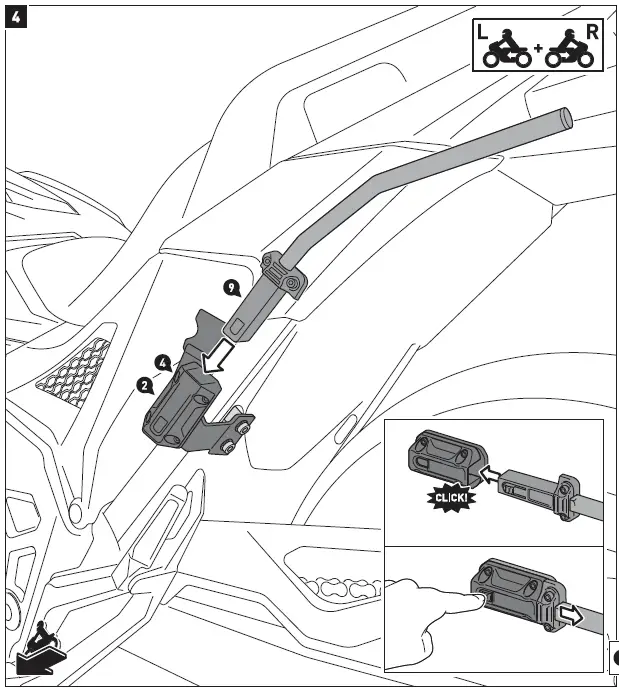 4

L + R

9

4

2

CLICK!