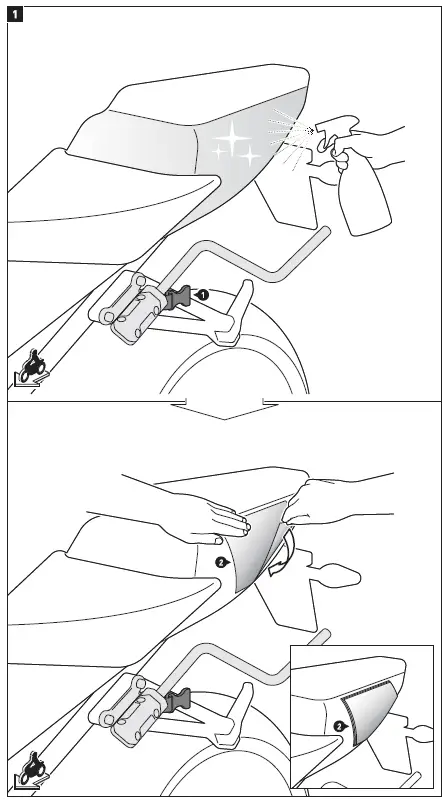 1

1

2

2