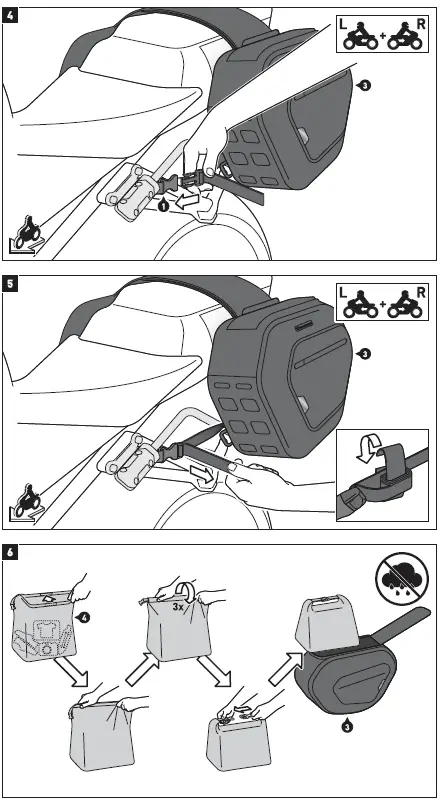 4

L + R

3

1

5

L + R

3

6

4

3x

3