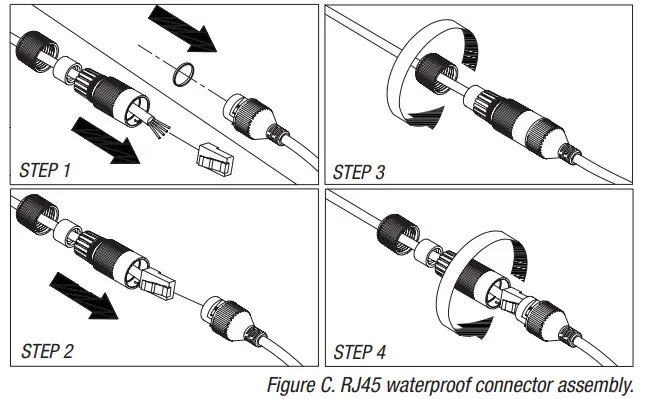 STEP 1

STEP 3

STEP 2

STEP 4

Figure C. RJ45 waterproof connector assembly.