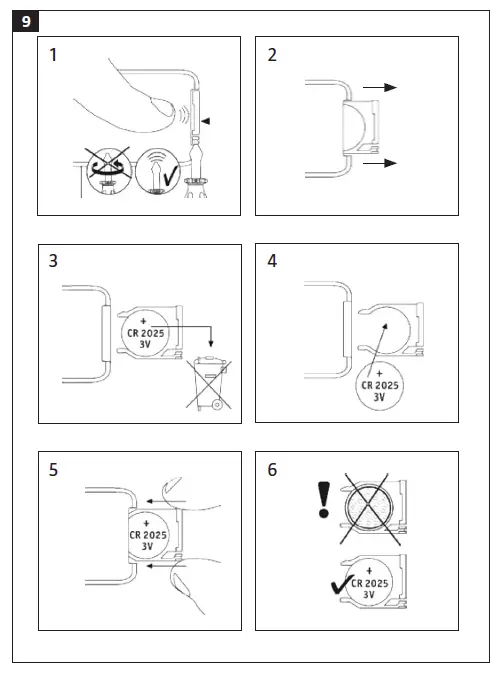 9

1

2

3

+
CR 2025
3V

4

+
CR 2025
3V

5

+
CR 2025
3V

6

!

+
CR 2025
3V