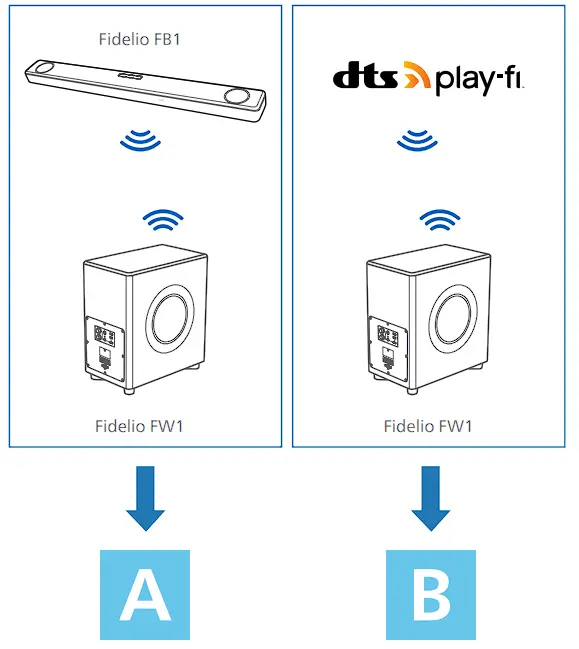 Fidelio FB1

Fidelio FW1

A

dts play-fi

Fidelio FW1

B