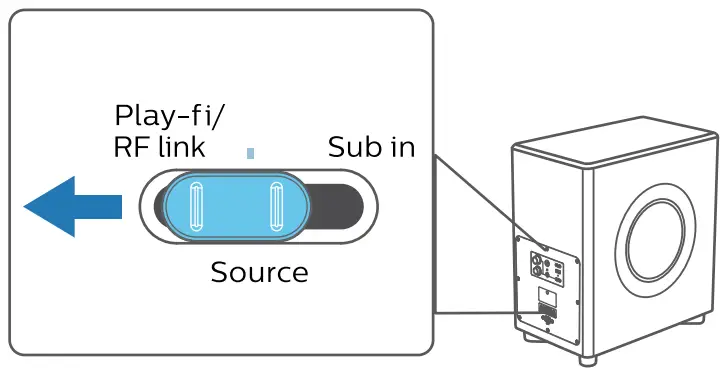 Play-fi/
RF link

Sub in

Source