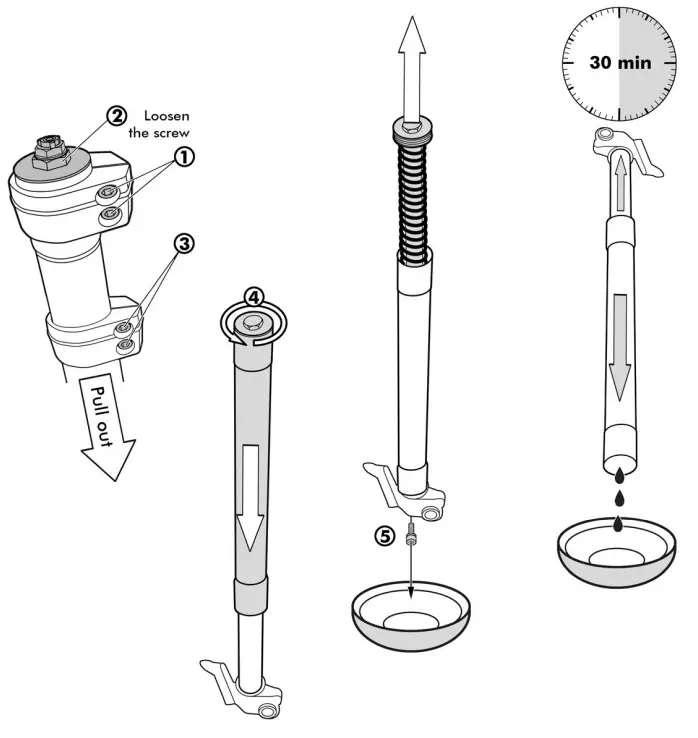 ② Loosen the screw

①

③

Pull out

④

⑤

30 min