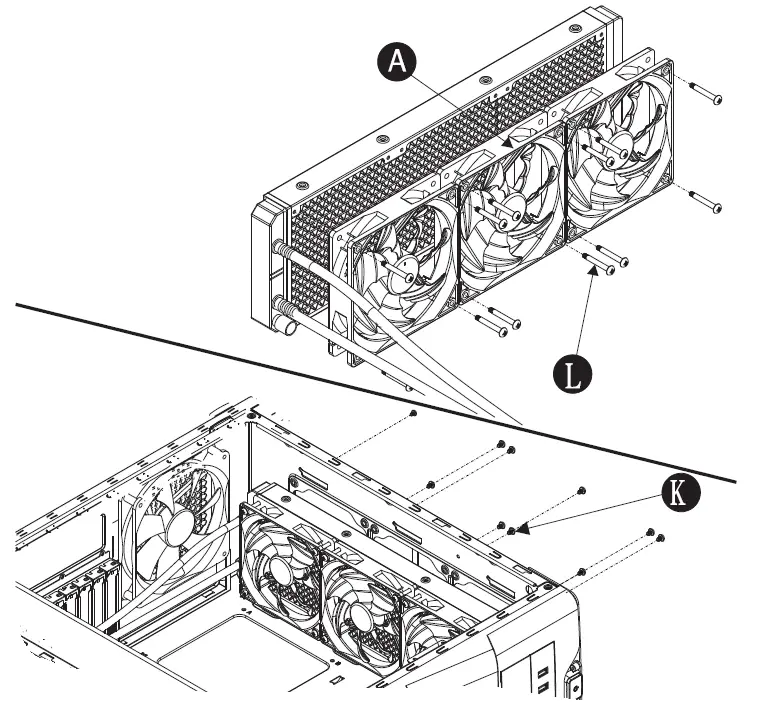 A

L

K