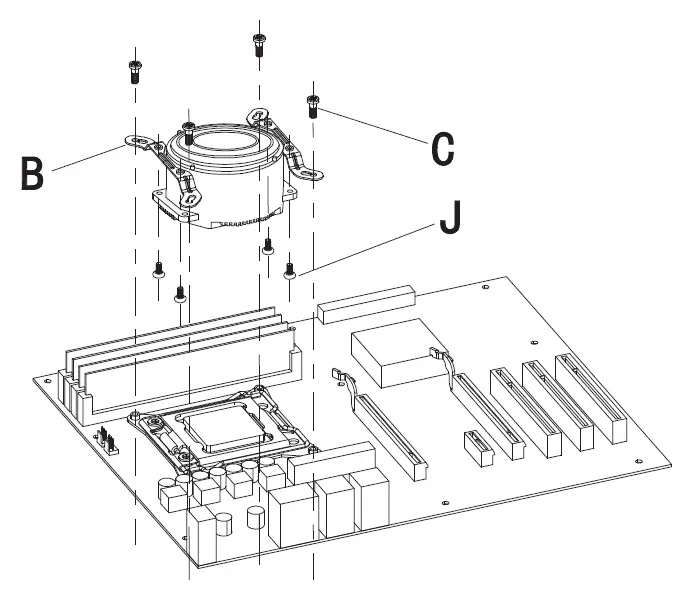 B
C
J