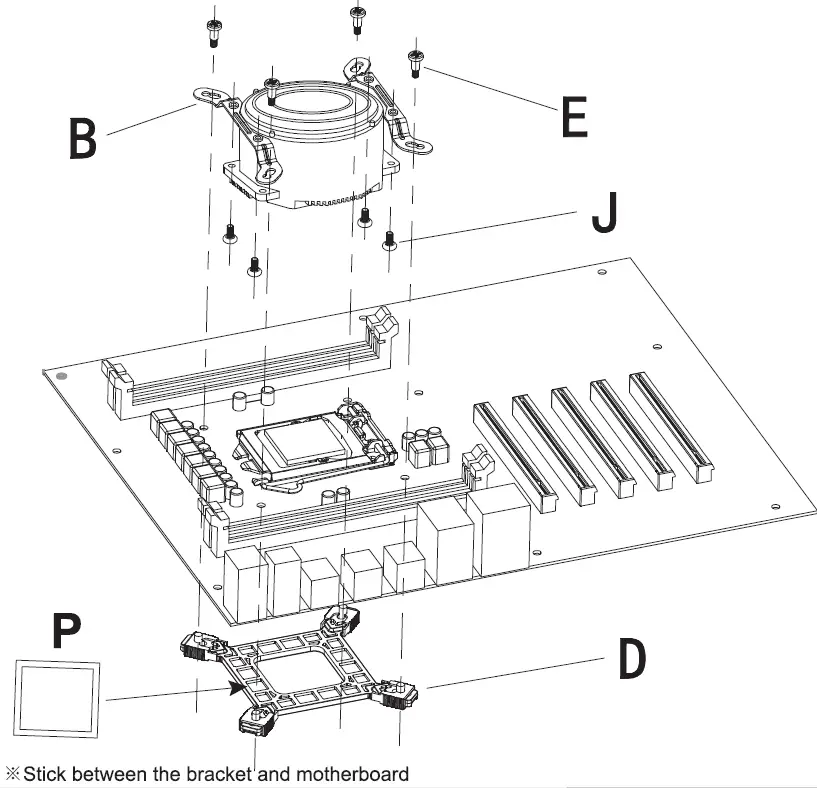 B

E

J

P

D

※Stick between the bracket and motherboard