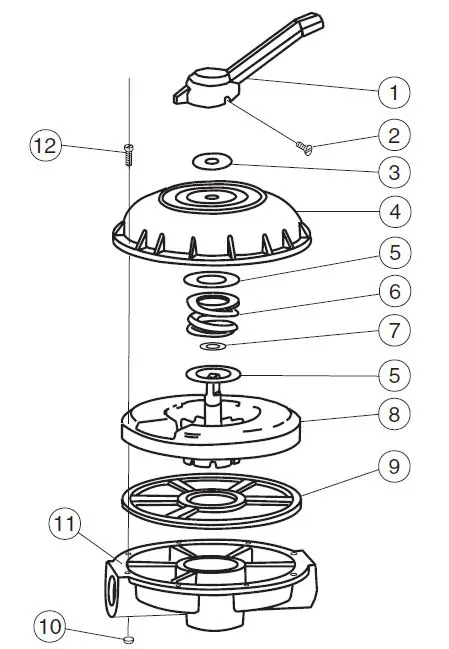 1
2
12
3
4
5
6
7
5
8
9
11
10