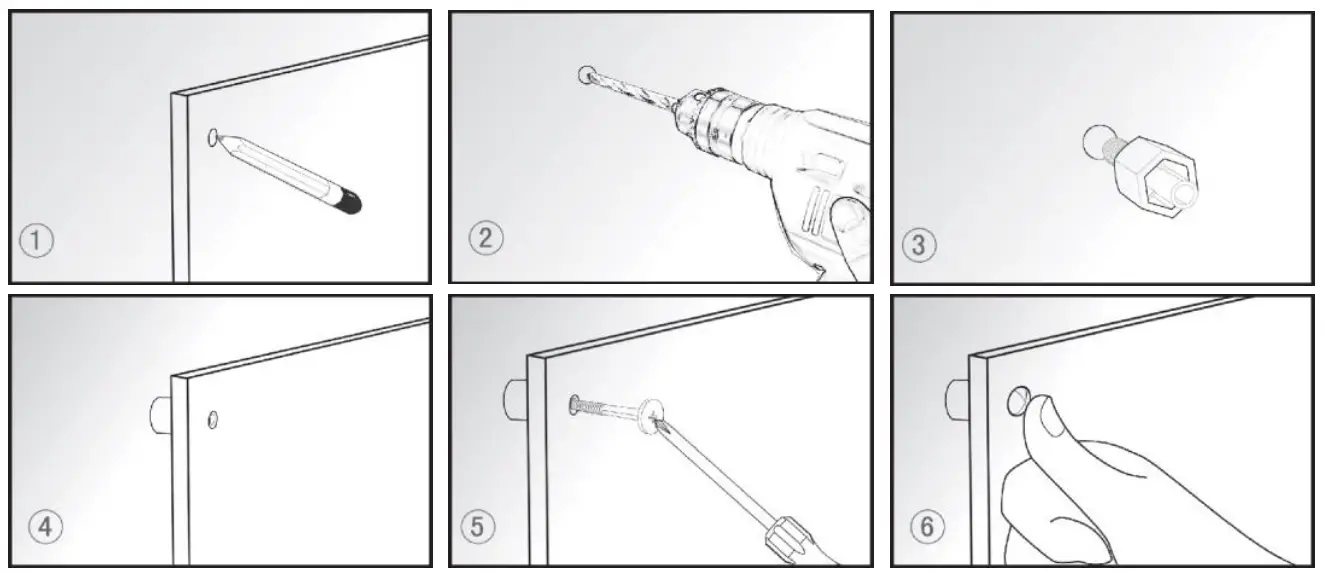 ①

②

③

④

⑤

⑥