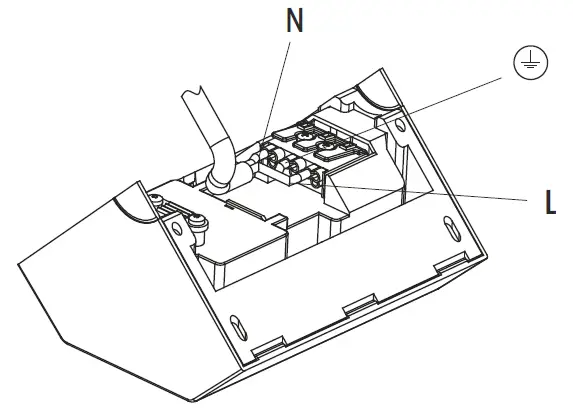 N
L