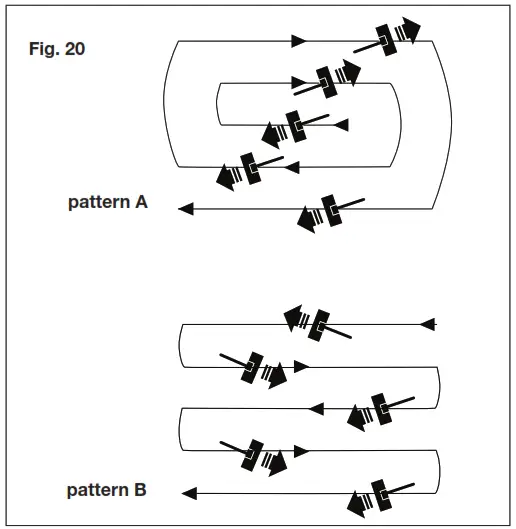 Fig. 20

pattern A

pattern B