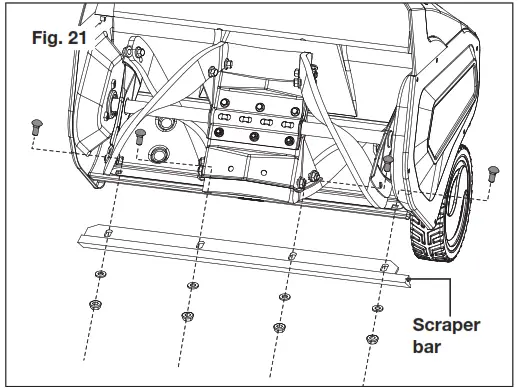 Fig. 21

Scraper bar