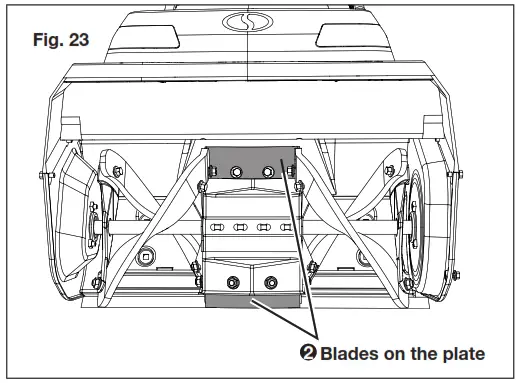 Fig. 23

❷ Blades on the plate