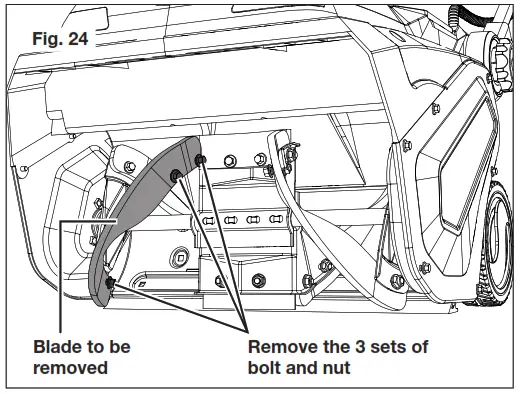 Fig. 24

Blade to be removed

Remove the 3 sets of bolt and nut