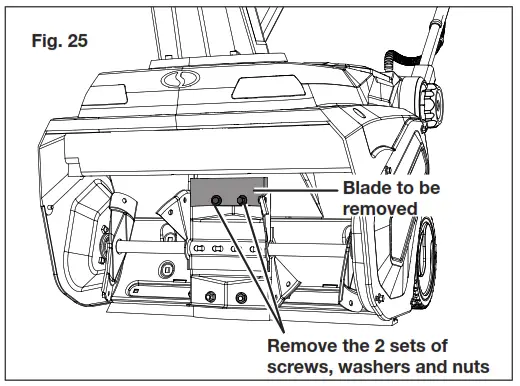 Fig. 25

Blade to be removed

Remove the 2 sets of screws, washers and nuts