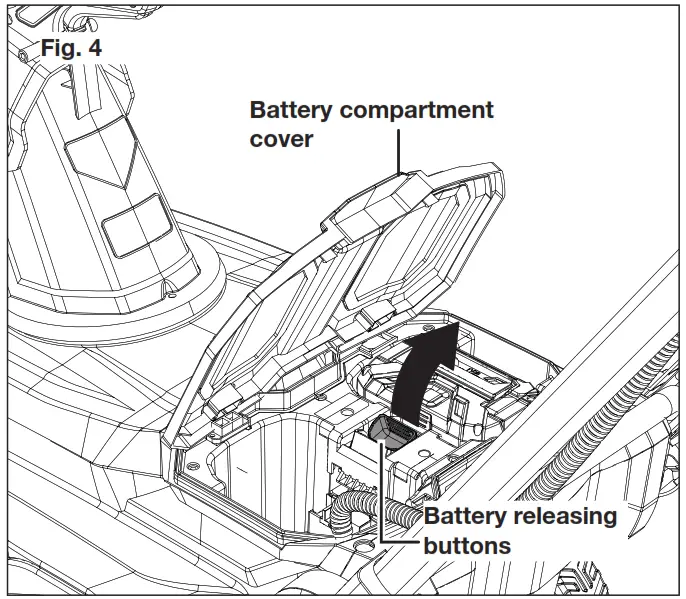 Fig. 4

Battery compartment cover

Battery releasing buttons