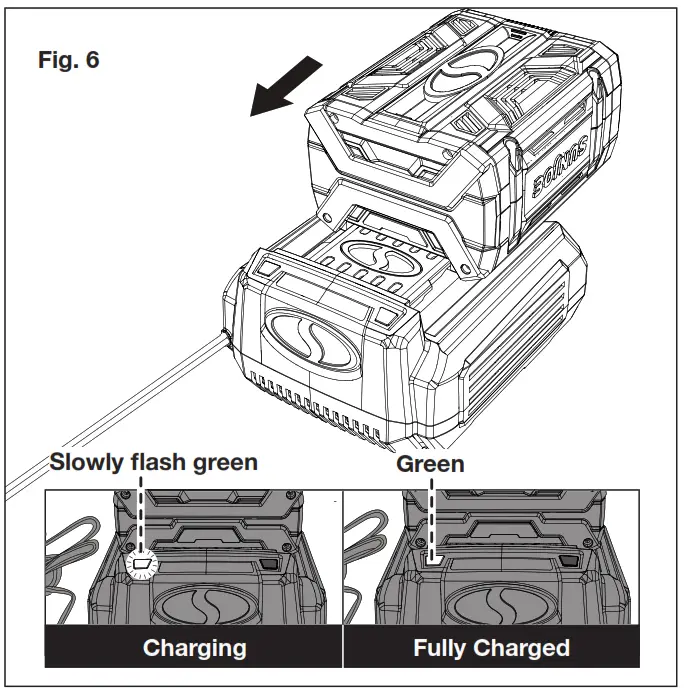 Fig. 6

SUNJOE

Slowly flash green

Green

Charging

Fully Charged