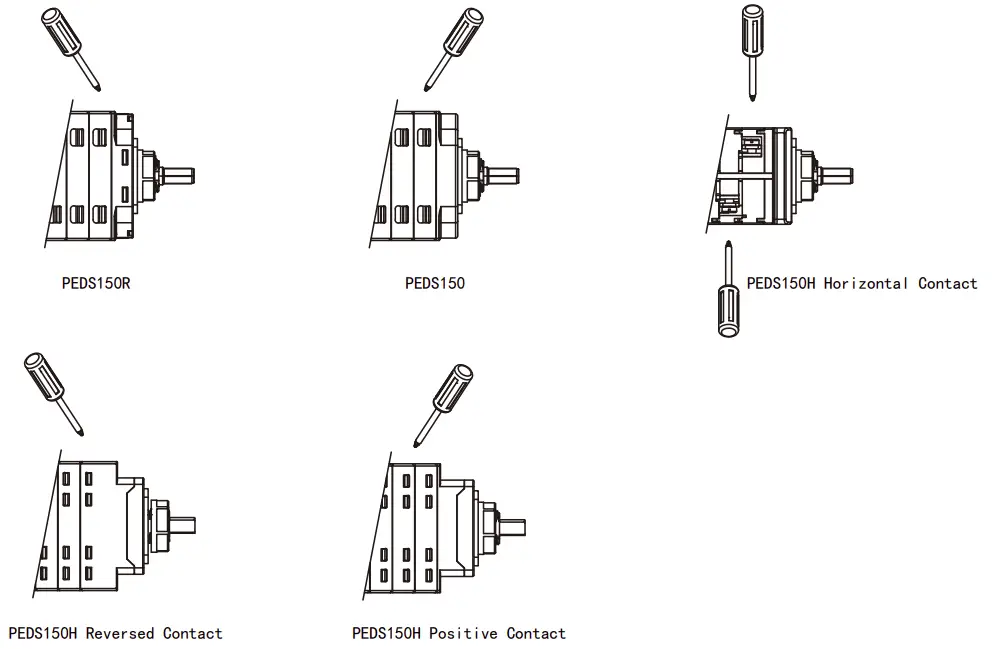 PEDS150R

PEDS150

PEDS150H Horizontal Contact

PEDS150H Reversed Contact

PEDS150H Positive Contact