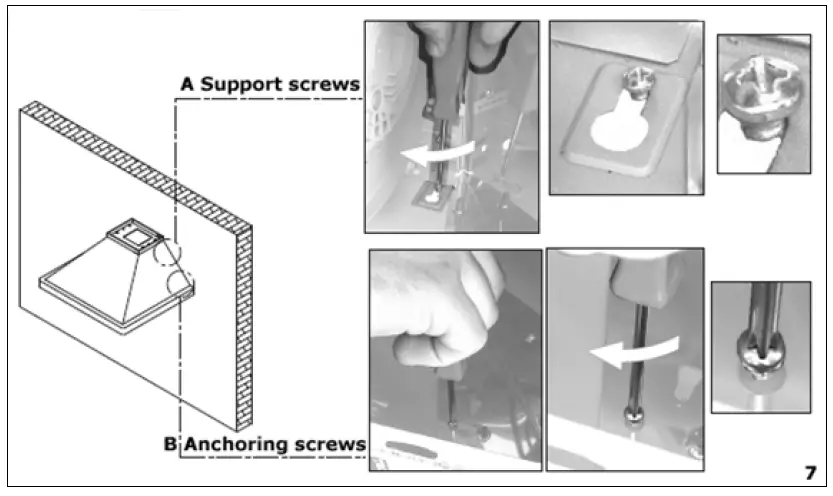 A Support screws

B Anchoring screws

7