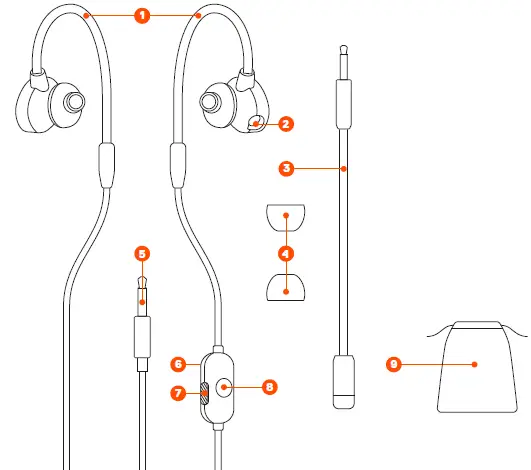 1
2
3
4
5
6
7
8
9