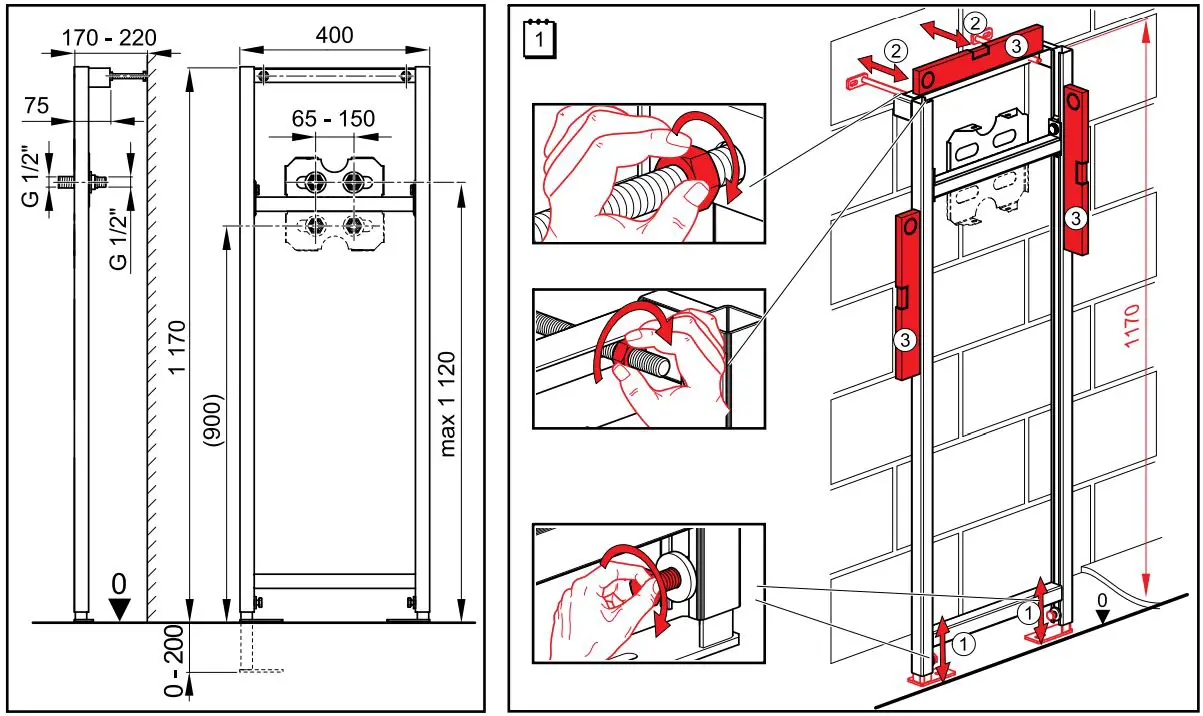 170 - 220
400
75
65 - 150
G 1/2"
G 1/2"
1 170
(900)
max 1 120
0
0 - 200

1
2
2
3
3
3
1170
1
1
0