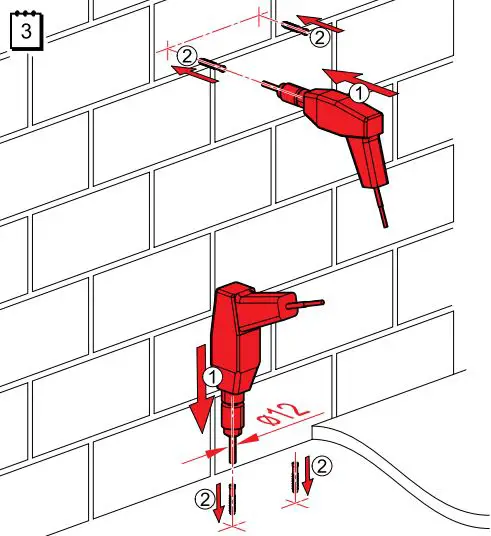 3

2

2

1

1

Ø12

2

2