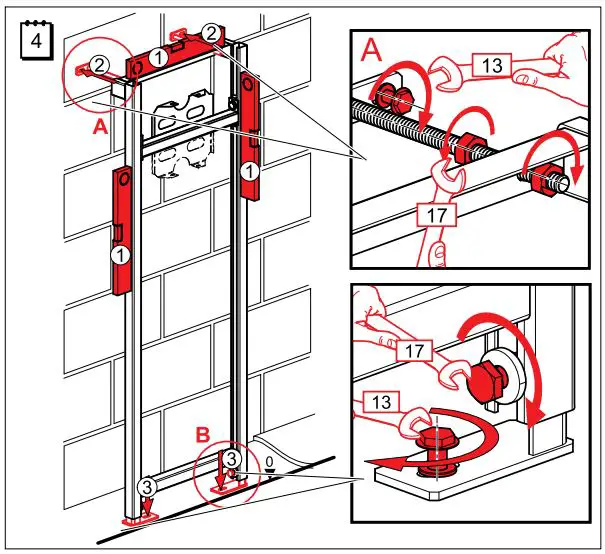 4

2
1
2
A
1
1
B
3
3
0

A
13
17

17
13