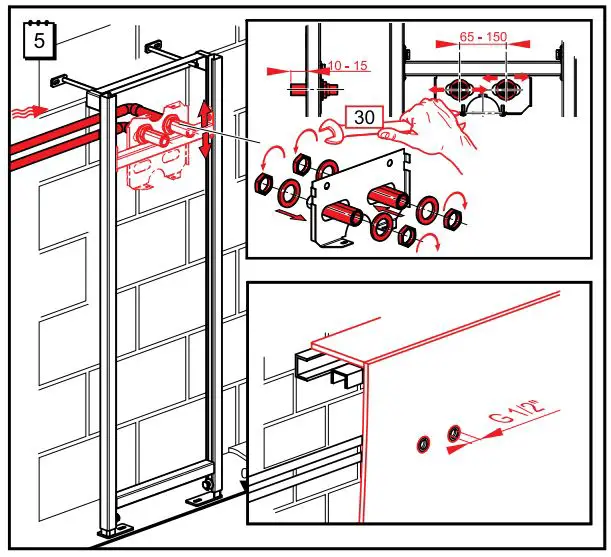 5

10 - 15

65 - 150

30

G1/2"