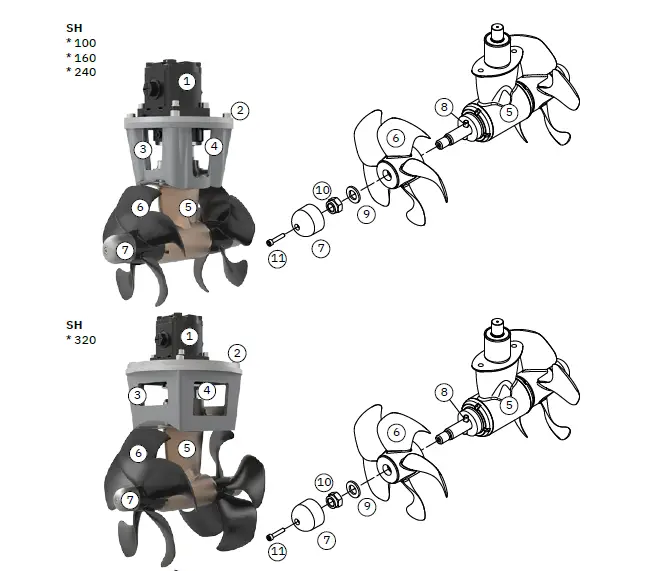 SH
* 100
* 160
* 240

1
2
3
4
6
5
7

8
5
6
10
9
7
11

SH
* 320

1
2
3
4
6
5
7

8
5
6
10
9
7
11