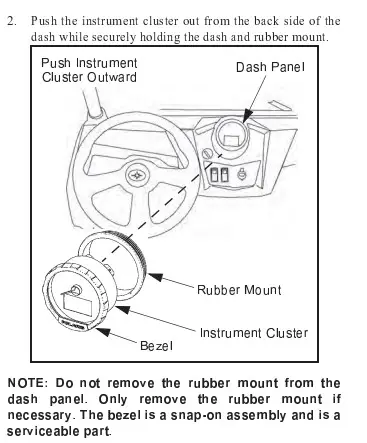 2. Push the instrument cluster out from the back side of the dash while securely holding the dash and rubber mount.

Push Instrument Cluster Outward

Dash Panel

Rubber Mount

Instrument Cluster

Bezel

NOTE: Do not remove the rubber mount from the dash panel. Only remove the rubber mount if necessary. The bezel is a snap-on assembly and is a serviceable part.