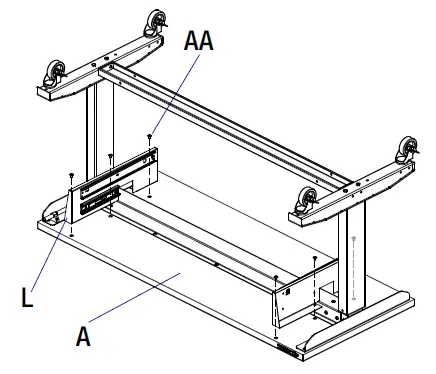 AA

L

A