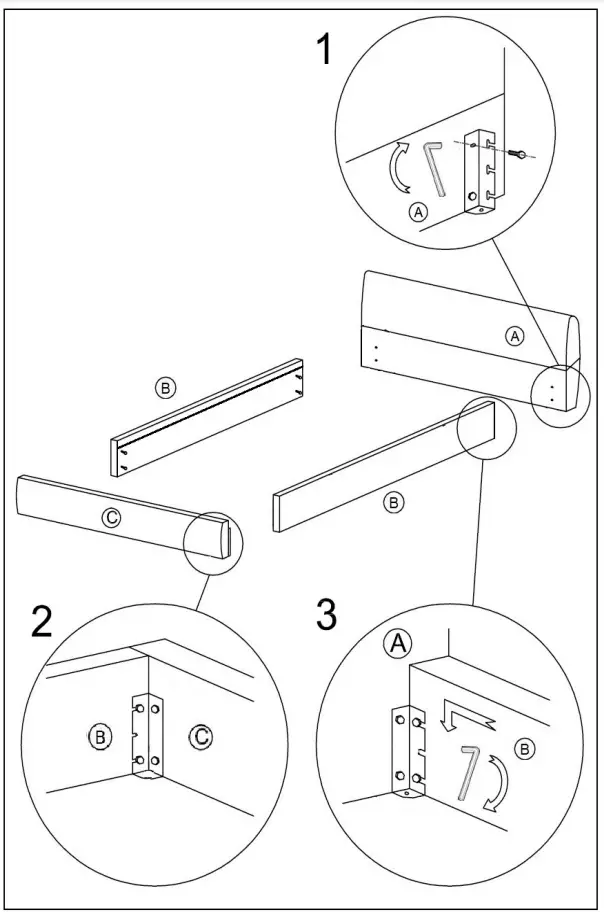 1
A
A
B
C
B
2
B
C
3
A
B