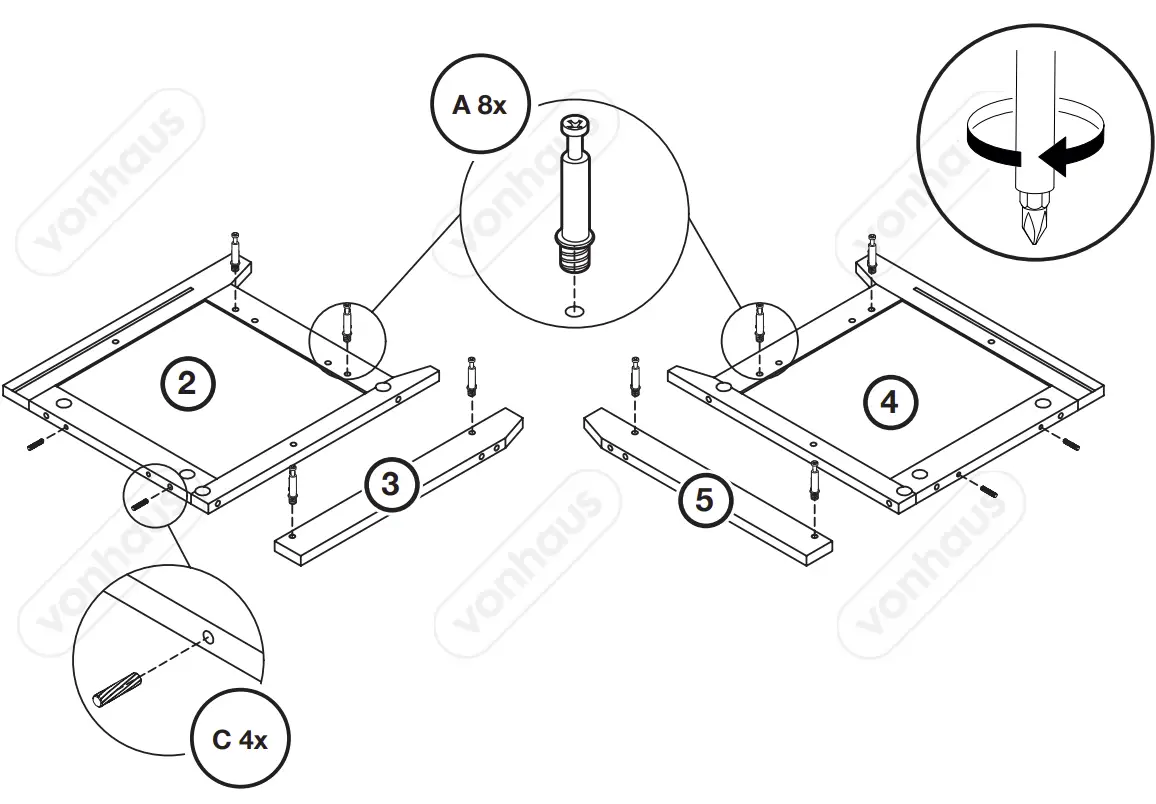 A 8x

2

3

4

5

C 4x

vonhaus