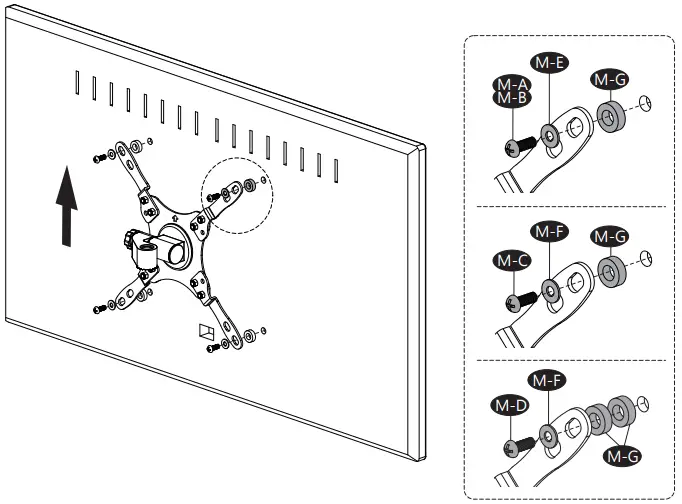 M-A
M-B
M-E
M-G

M-C
M-F
M-G

M-D
M-F
M-G