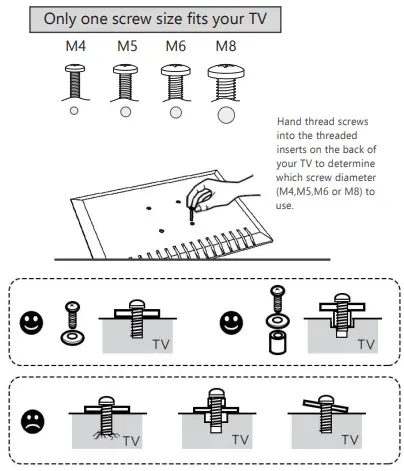 Only one screw size fits your TV

M4 M5 M6 M8

Hand thread screws into the threaded inserts on the back of your TV to determine which screw diameter (M4,M5,M6 or M8) to use.

TV

TV

TV

TV

TV