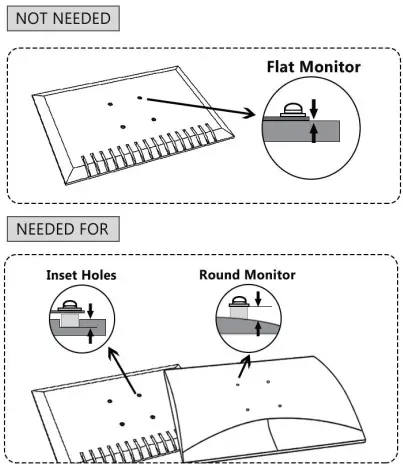 NOT NEEDED

Flat Monitor

NEEDED FOR

Inset Holes

Round Monitor