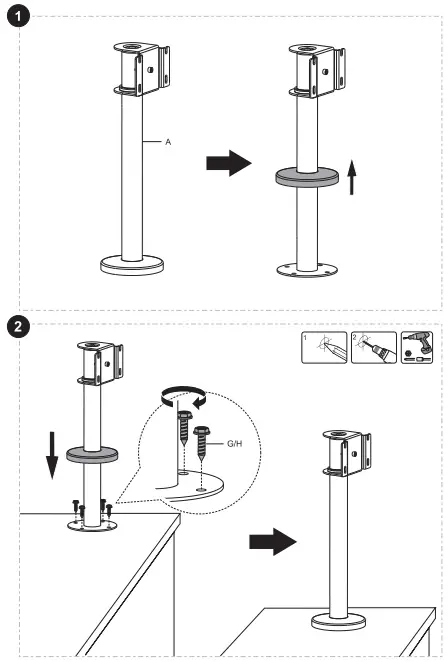 1

A

2

1

2

G/H