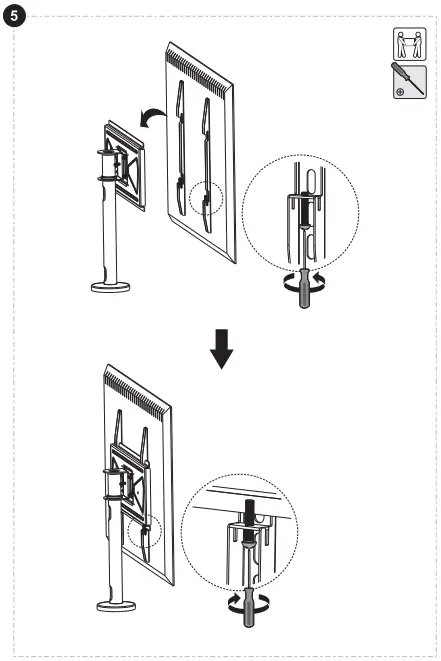 5