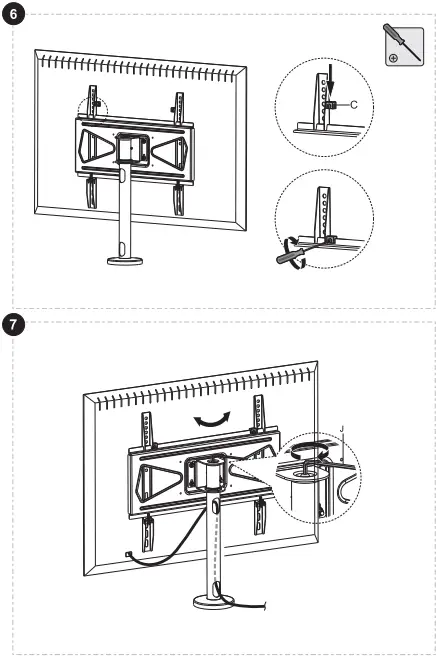 6

C

7

J