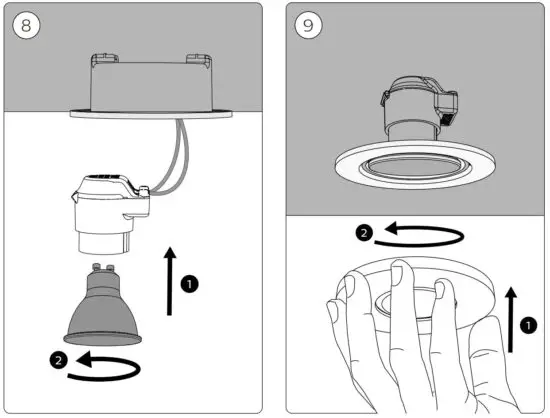 8

1

2

9

2

1