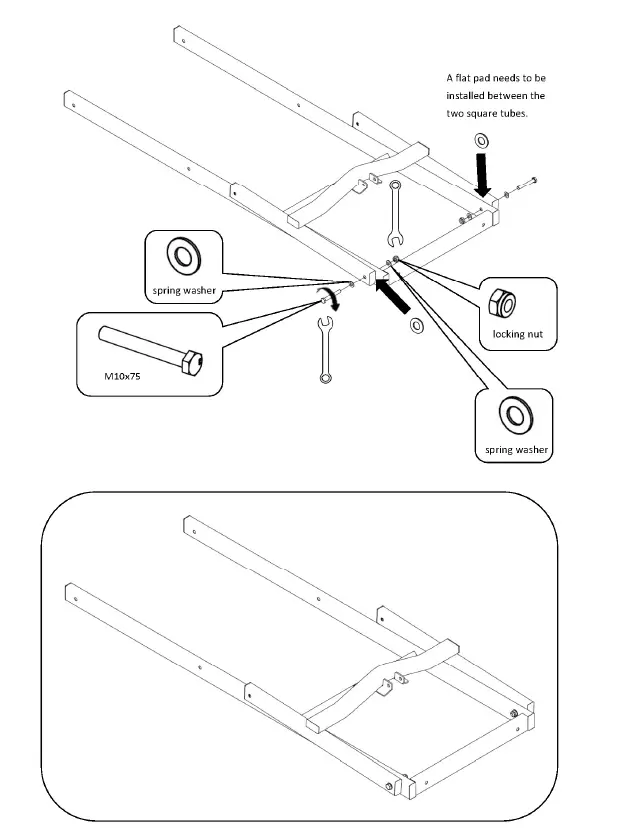 A flat pad needs to be installed between the two square tubes.

spring washer

M10x75

locking nut

spring washer