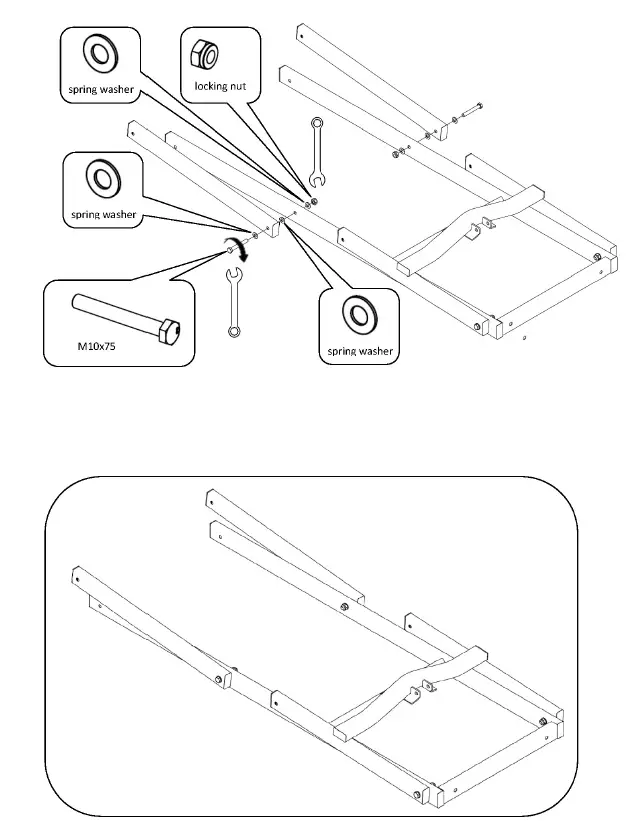 spring washer

locking nut

spring washer

M10x75

spring washer